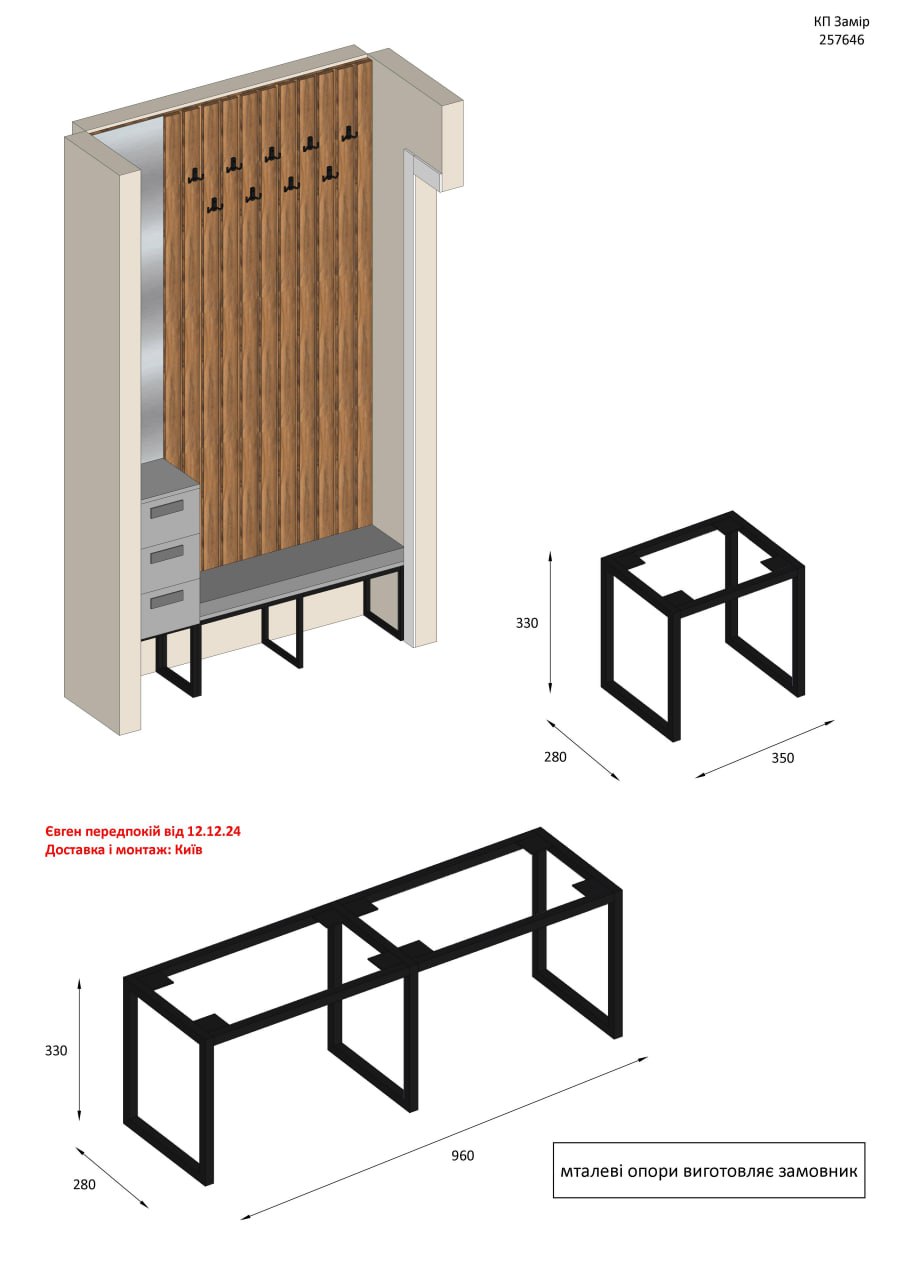 КП Замір
257646

330

280

350

Євген передпокій від 12.12.24
Доставка і монтаж: Київ

330

280

960

мталеві опори виготовляє замовник