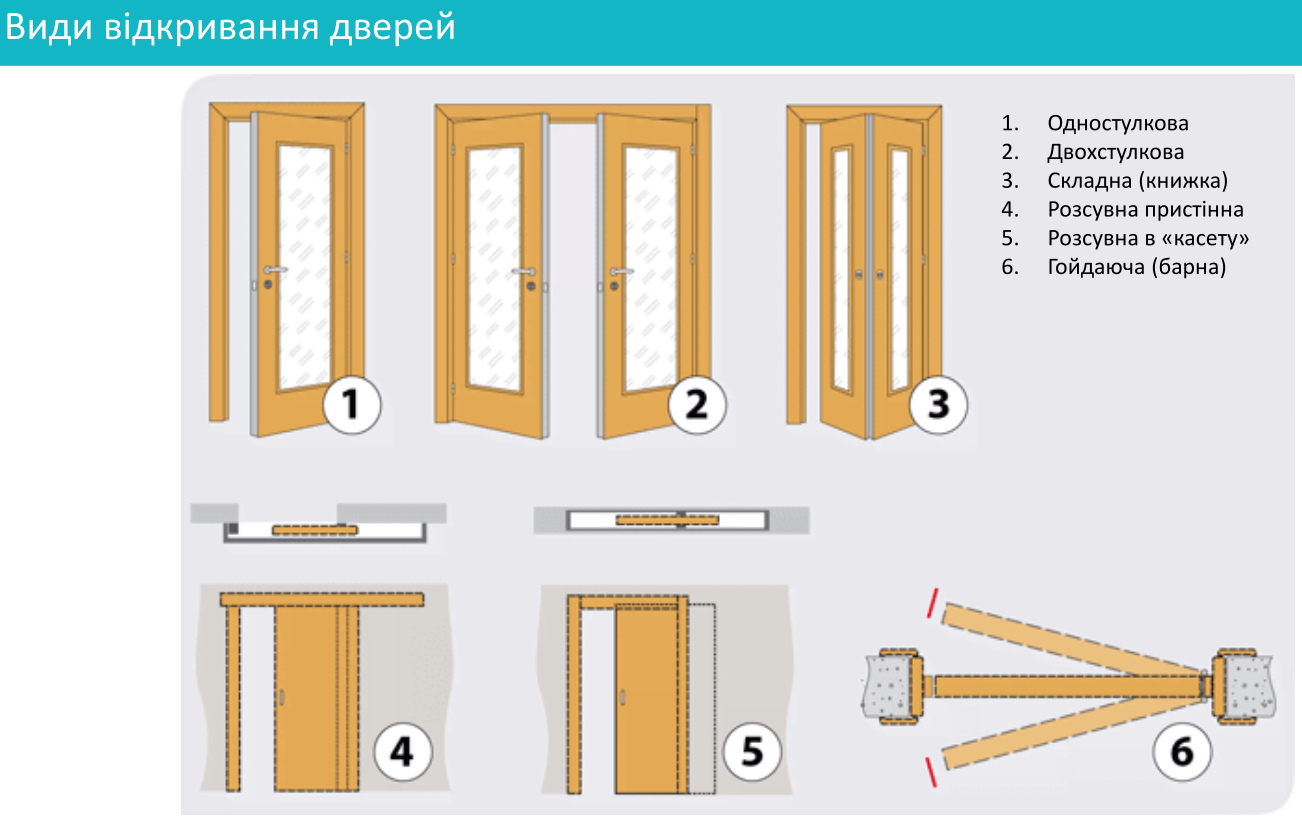 Види відкривання дверей

1. Одностулкова
2. Двохстулкова
3. Складна (книжка)
4. Розсувна пристінна
5. Розсувна в «касету»
6. Гойдаюча (барна)

1

2

3

4

5

6