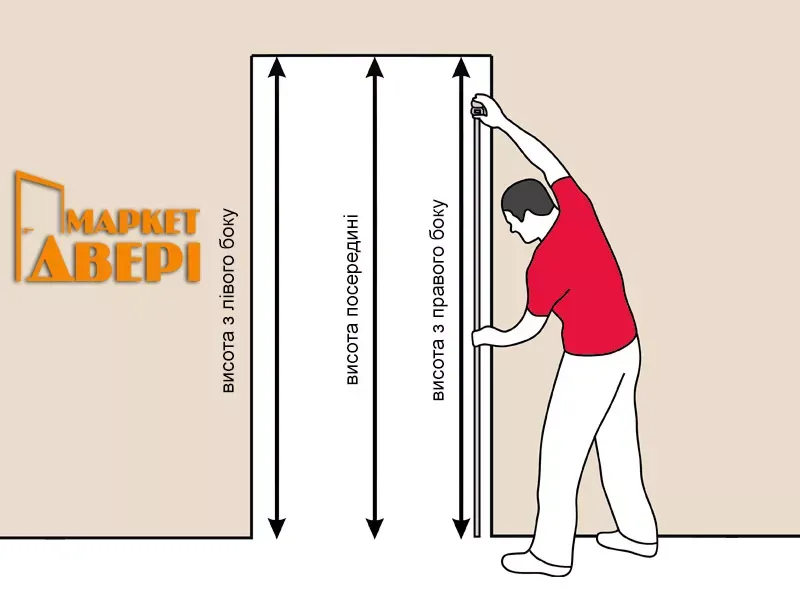 МАРКЕТ
ДВЕРІ

висота з лівого боку

висота посередині

висота з правого боку