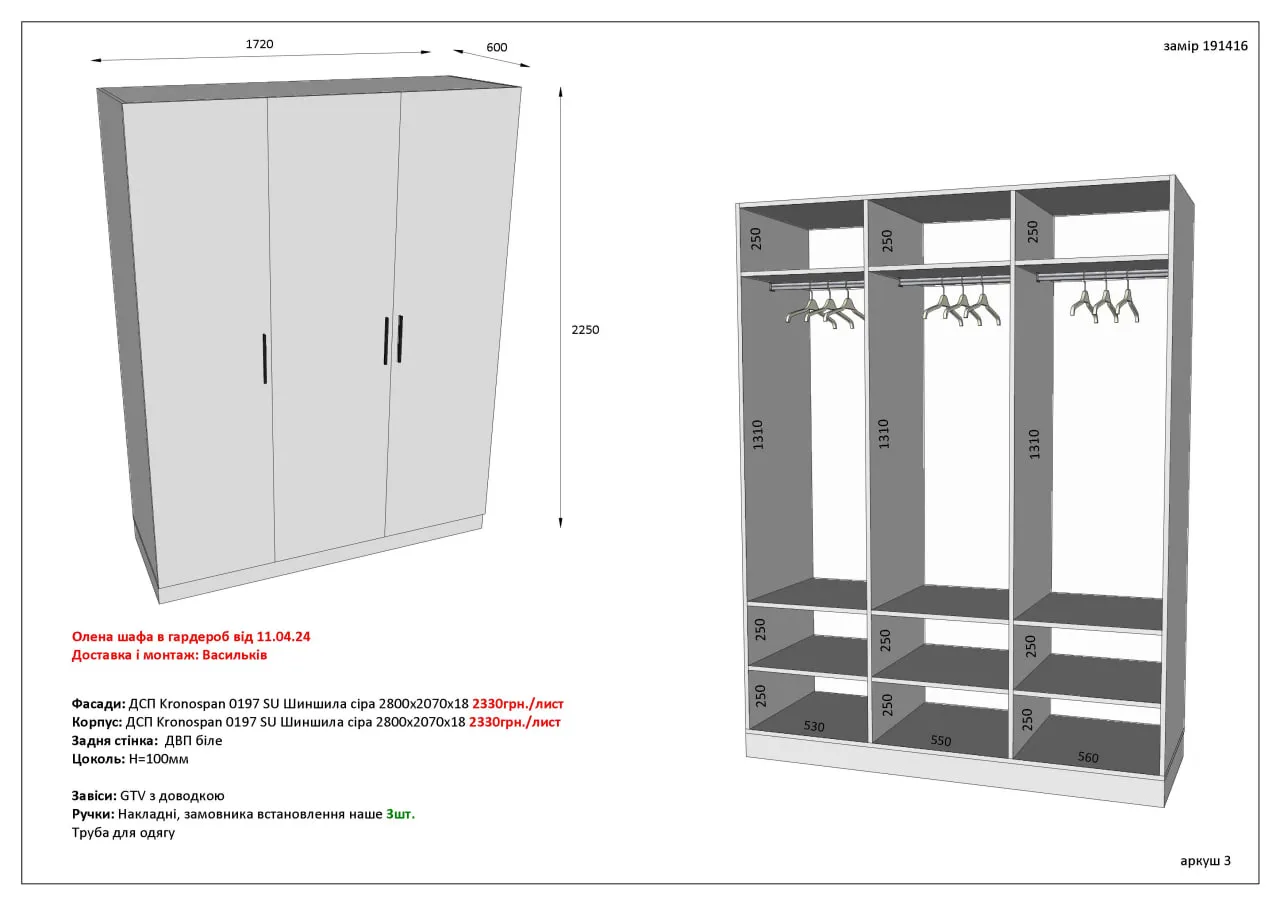 1720
600
замір 191416
2250
250
250
250
1310
1310
1310
250
250
250
250
250
250
530
550
560

Олена шафа в гардероб від 11.04.24
Доставка і монтаж: Васильків

Фасади: ДСП Kronospan 0197 SU Шиншила сіра 2800х2070х18 2330грн./лист
Корпус: ДСП Kronospan 0197 SU Шиншила сіра 2800х2070х18 2330грн./лист
Задня стінка: ДВП біле
Цоколь: Н=100мм

Завіси: GTV з доводкою
Ручки: Накладні, замовника встановлення наше 3шт.
Труба для одягу

аркуш 3