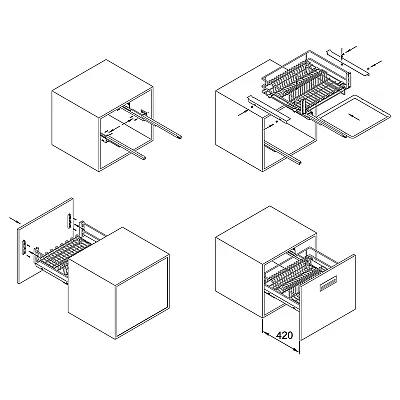 420