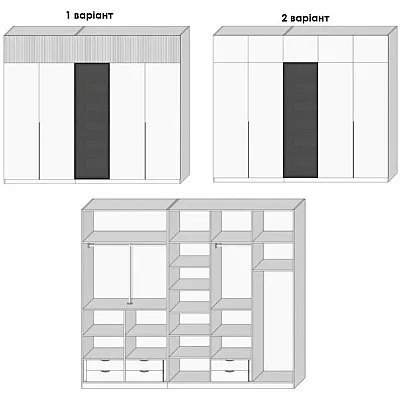 1 варіант

2 варіант